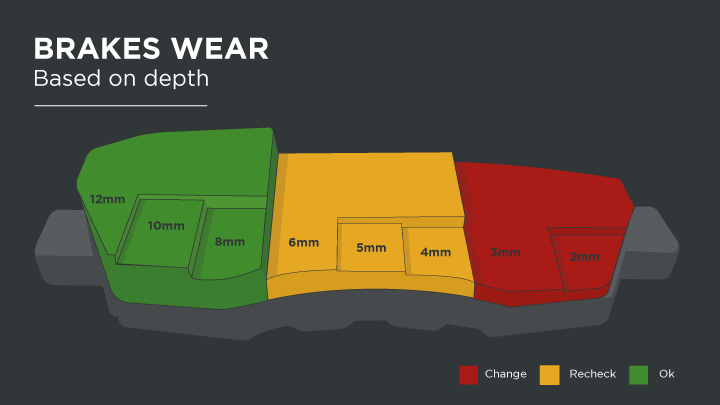 BRAKES WEAR
Based on depth

12mm
10mm
8mm
6mm
5mm
4mm
3mm
2mm

Change
Recheck
Ok