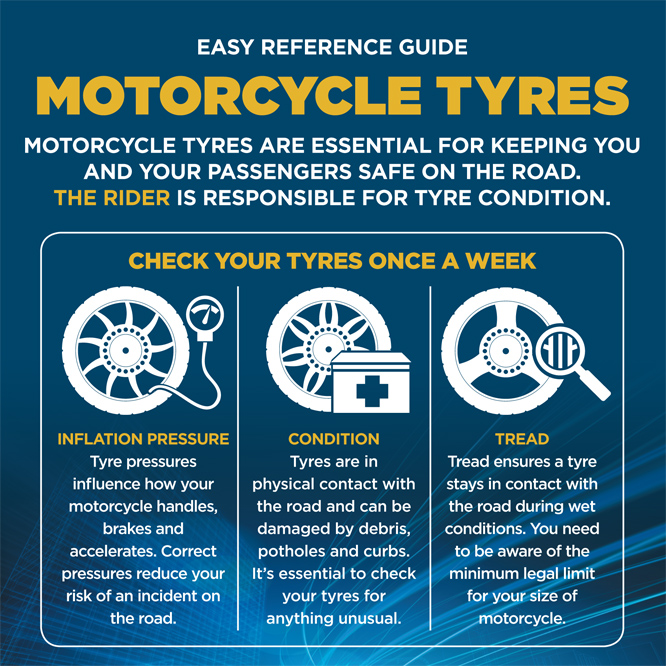 EASY REFERENCE GUIDE

MOTORCYCLE TYRES

MOTORCYCLE TYRES ARE ESSENTIAL FOR KEEPING YOU AND YOUR PASSENGERS SAFE ON THE ROAD. THE RIDER IS RESPONSIBLE FOR TYRE CONDITION.

CHECK YOUR TYRES ONCE A WEEK

INFLATION PRESSURE
Tyre pressures influence how your motorcycle handles, brakes and accelerates. Correct pressures reduce your risk of an incident on the road.

CONDITION
Tyres are in physical contact with the road and can be damaged by debris, potholes and curbs. It's essential to check your tyres for anything unusual.

TREAD
Tread ensures a tyre stays in contact with the road during wet conditions. You need to be aware of the minimum legal limit for your size of motorcycle.